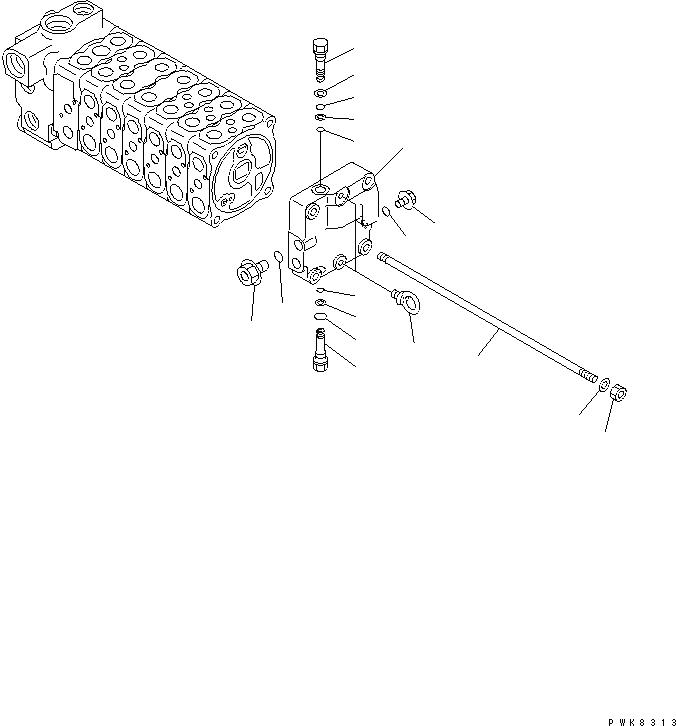 PWK8313