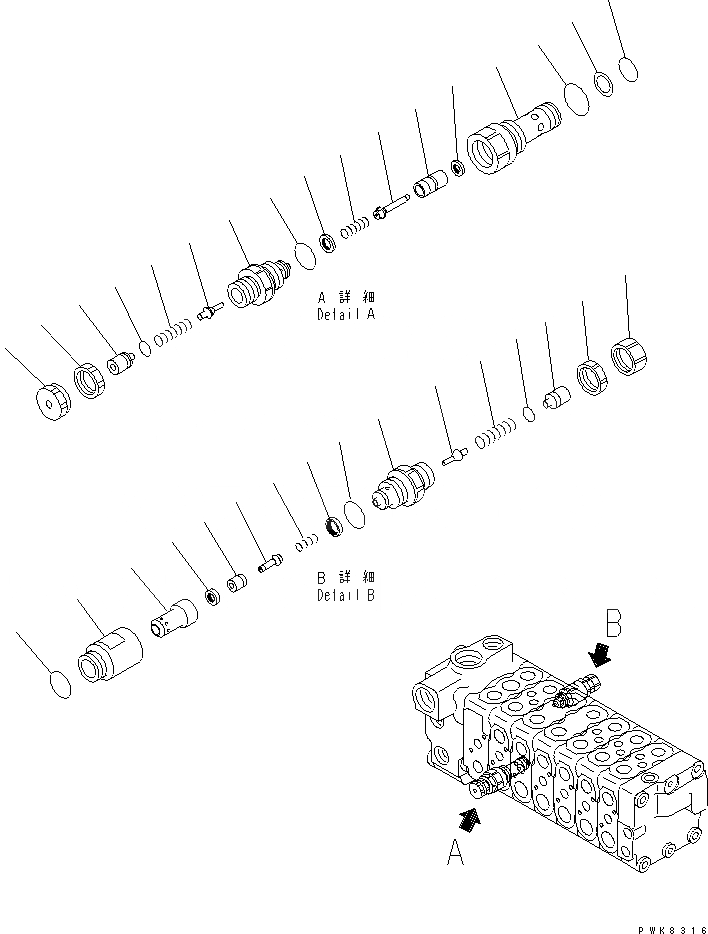 A 詳細
Detail A

B 詳細
Detail B

B

A

PWK8316