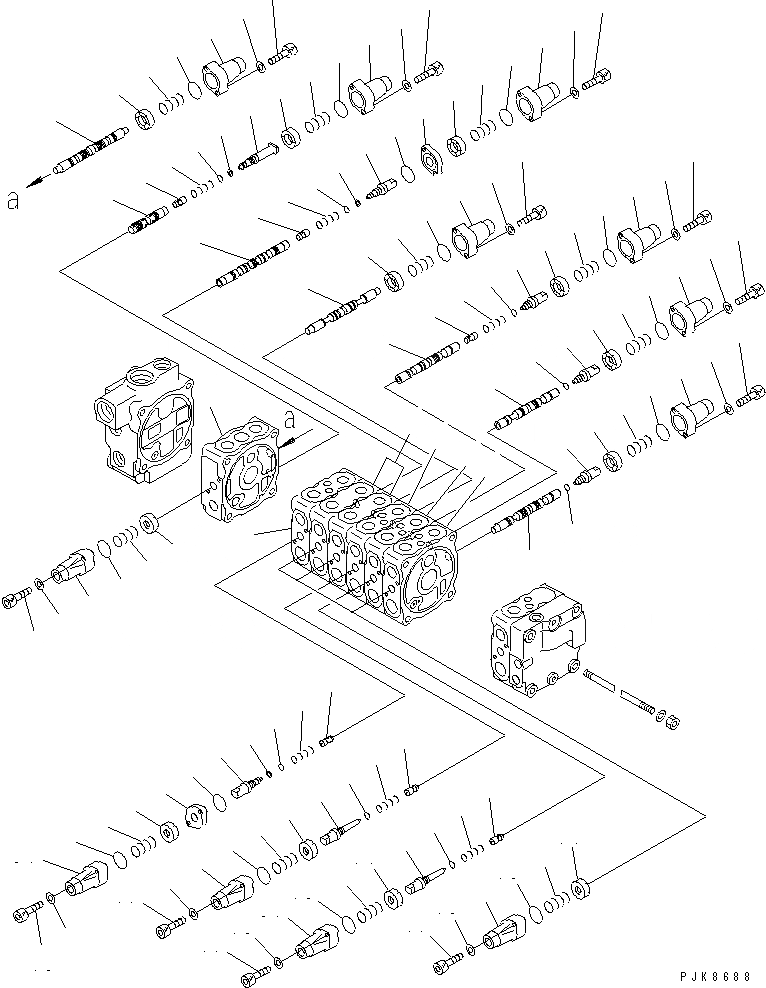 a
a
PJK8688