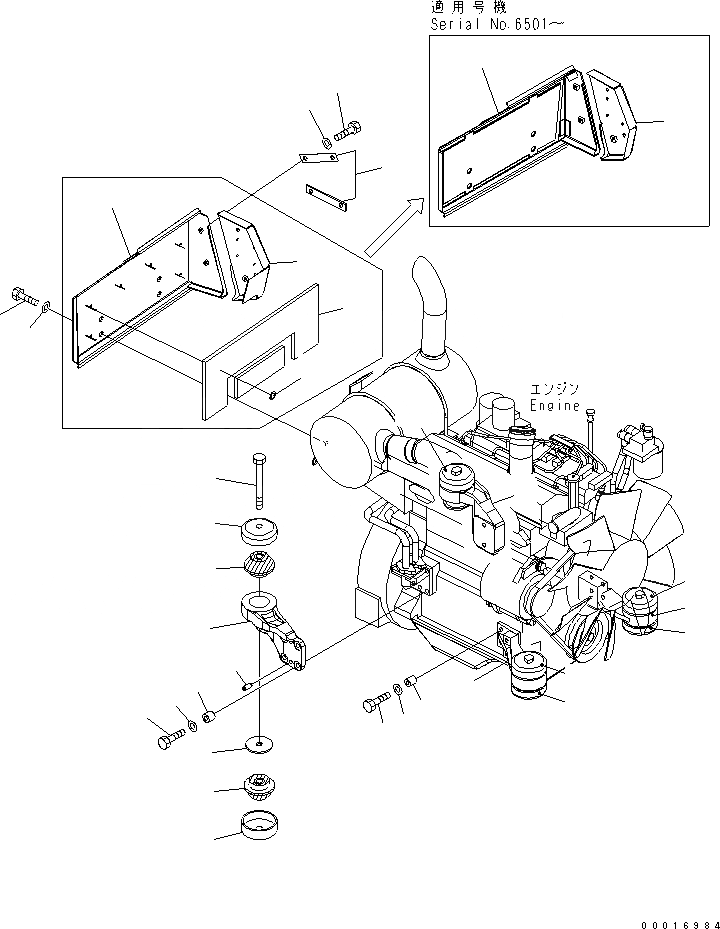 適用号機
Serial No.6501～

エンジン
Engine

00016984