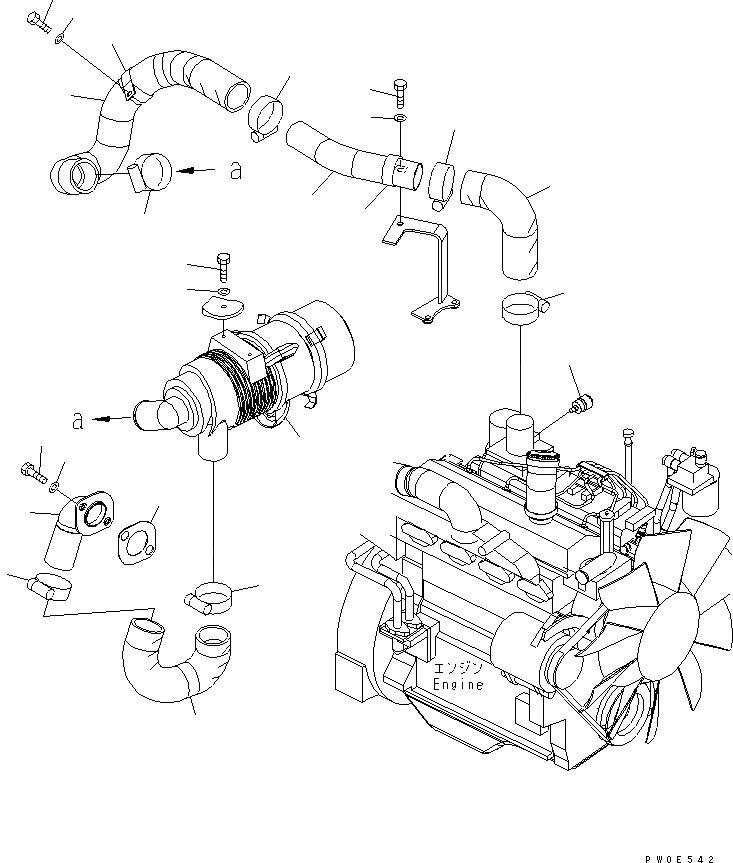 a

a

エンジン
Engine

PW0E542