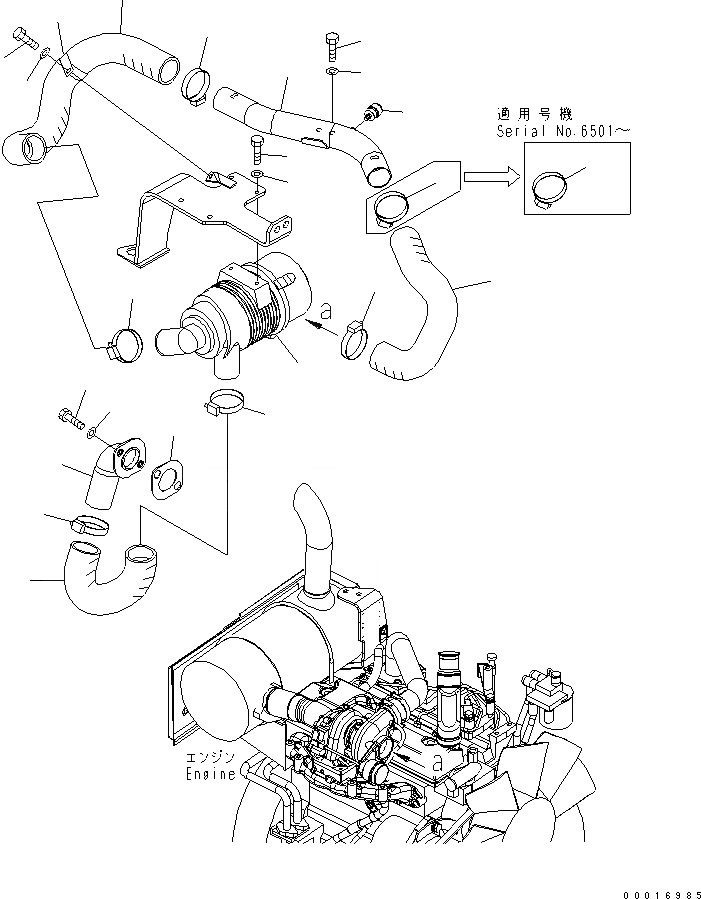 適用号機
Serial No.6501～

a

エンジン
Engine

a

00016985