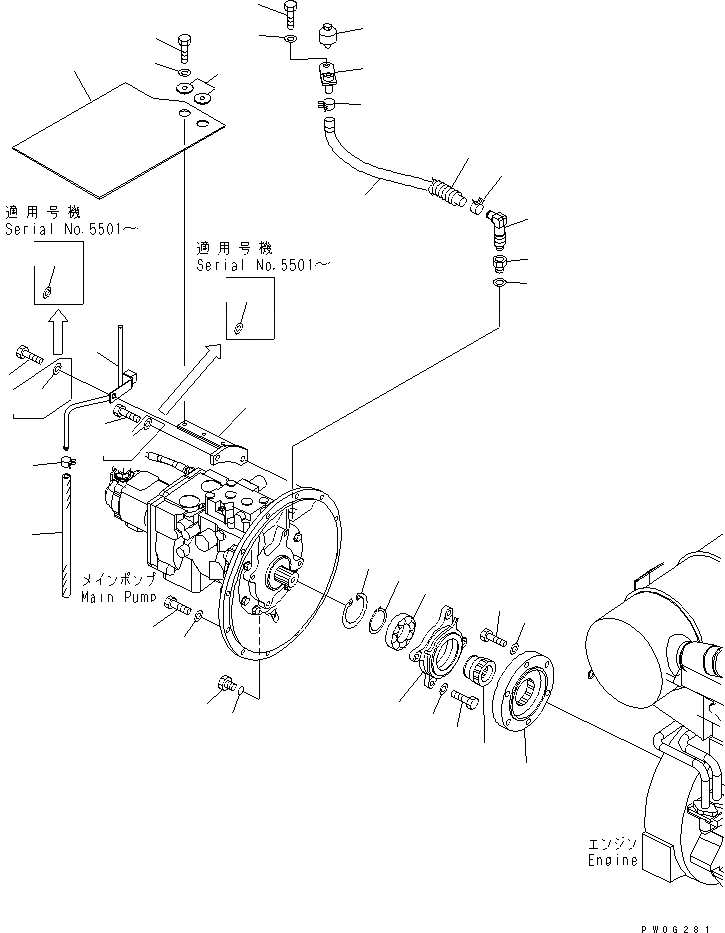 適用号機
Serial No.5501～

適用号機
Serial No.5501～

メインポンプ
Main Pump

エンジン
Engine

PW0G281