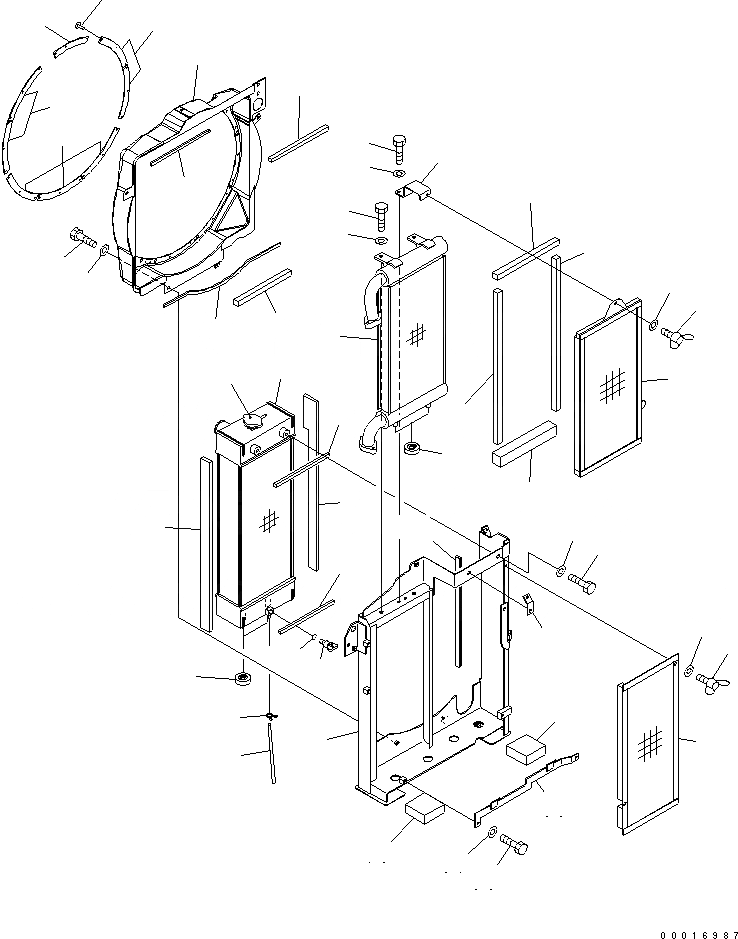 00016987