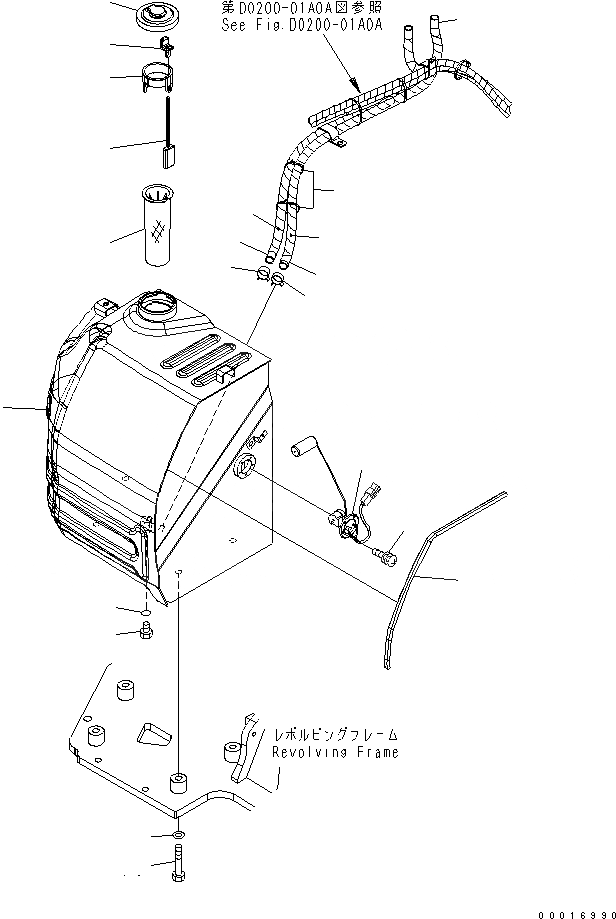 第D0200-01A0A図参照
See Fig.D0200-01A0A

レボルビングフレーム
Revolving Frame

00016990