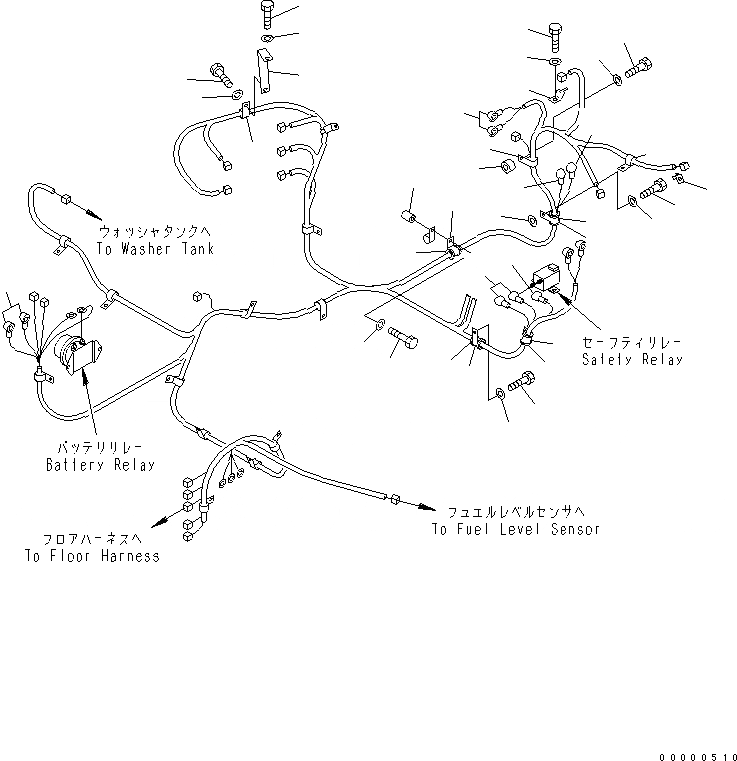 ウォッシャタンクへ
To Washer Tank

セーフティリレー
Safety Relay

バッテリリレー
Battery Relay

フュエルレベルセンサへ
To Fuel Level Sensor

フロアハーネスへ
To Floor Harness

00000510