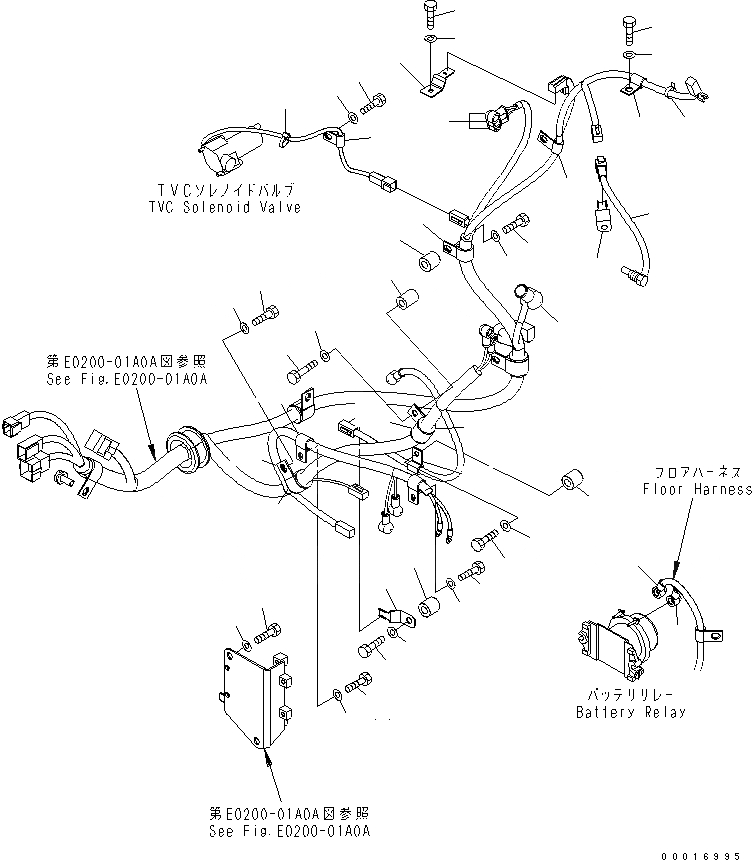 TVCソレノイドバルブ
TVC Solenoid Valve

第E0200-01A0A図参照
See Fig.E0200-01A0A

フロアハーネス
Floor Harness

バッテリリレー
Battery Relay

第E0200-01A0A図参照
See Fig.E0200-01A0A

00016995