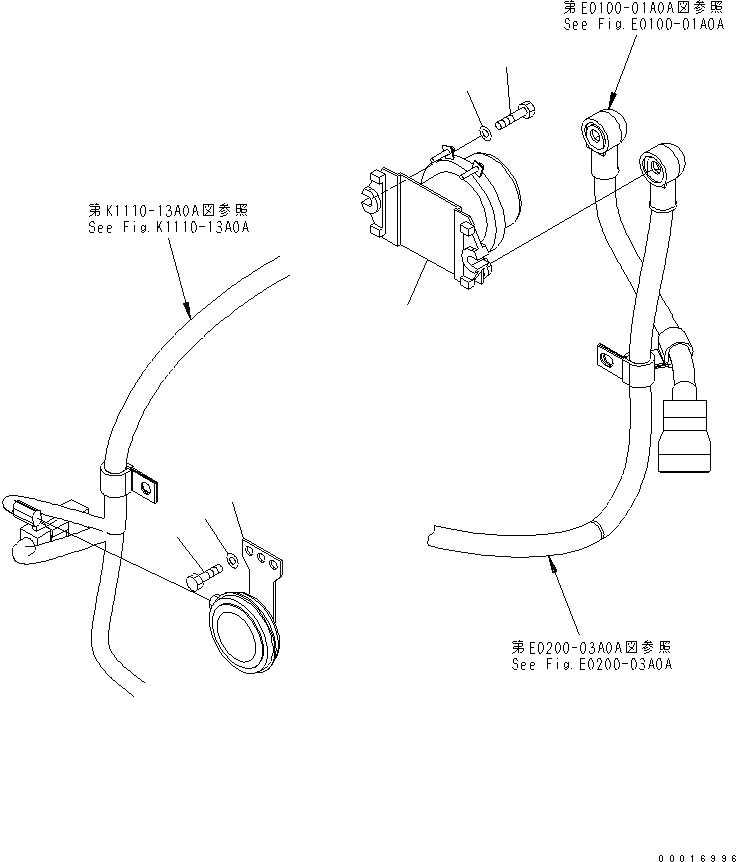 第E0100-01A0A図参照
See Fig.E0100-01A0A

第K1110-13A0A図参照
See Fig.K1110-13A0A

第E0200-03A0A図参照
See Fig.E0200-03A0A

00016996