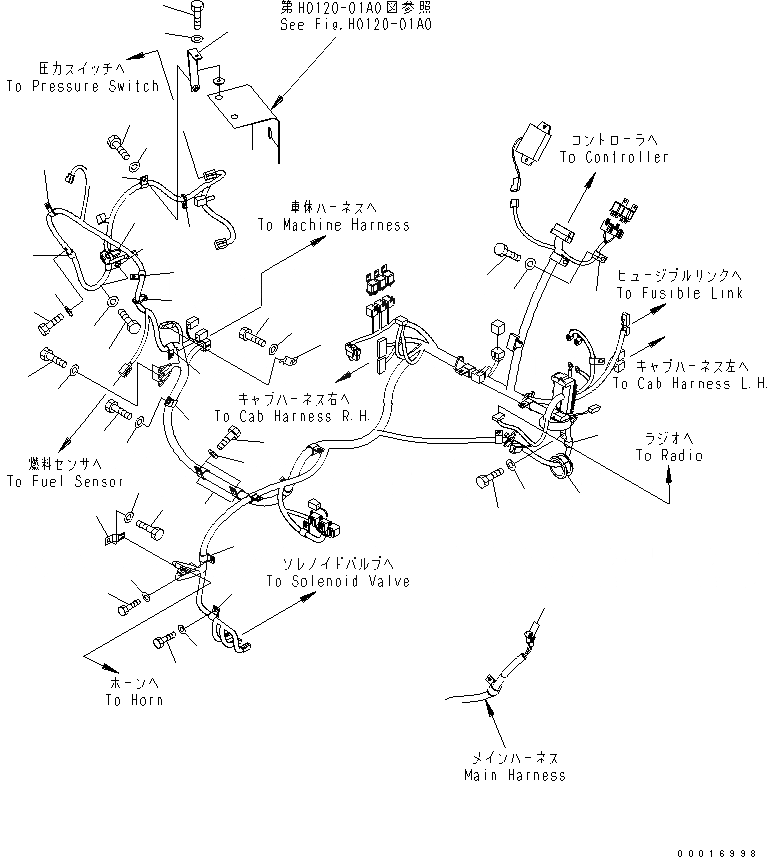 第H0120-01A0図参照
See Fig.H0120-01A0

圧力スイッチへ
To Pressure Switch

コントローラへ
To Controller

車体ハーネスへ
To Machine Harness

ヒュージブルリンクへ
To Fusible Link

キャブハーネス左へ
To Cab Harness L.H.

キャブハーネス右へ
To Cab Harness R.H.

ラジオへ
To Radio

燃料センサへ
To Fuel Sensor

ソレノイドバルブへ
To Solenoid Valve

ホーンへ
To Horn

メインハーネス
Main Harness

00016998