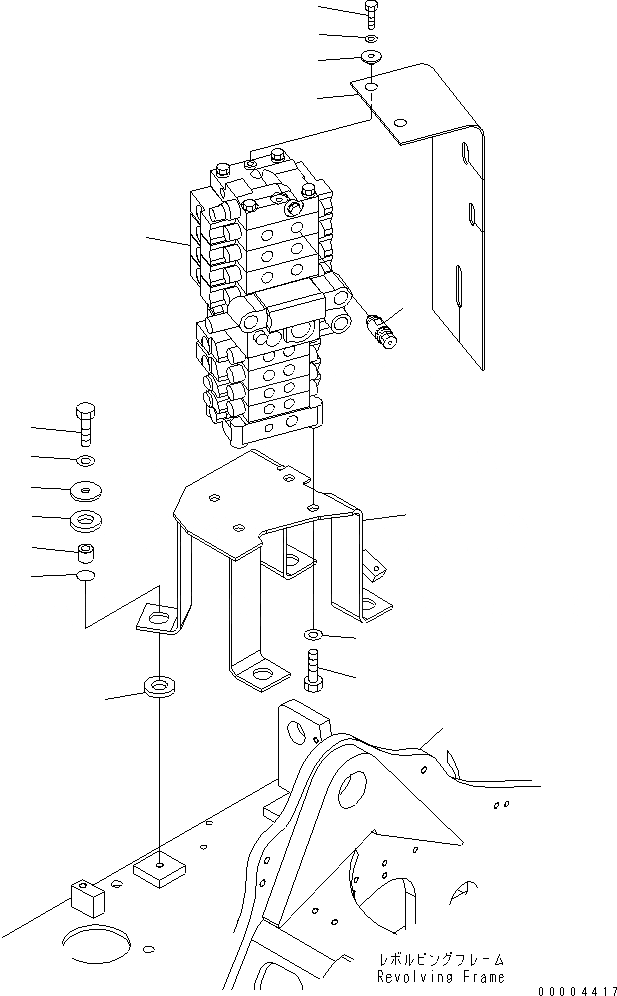 レボルビングフレーム
Revolving Frame
00004417