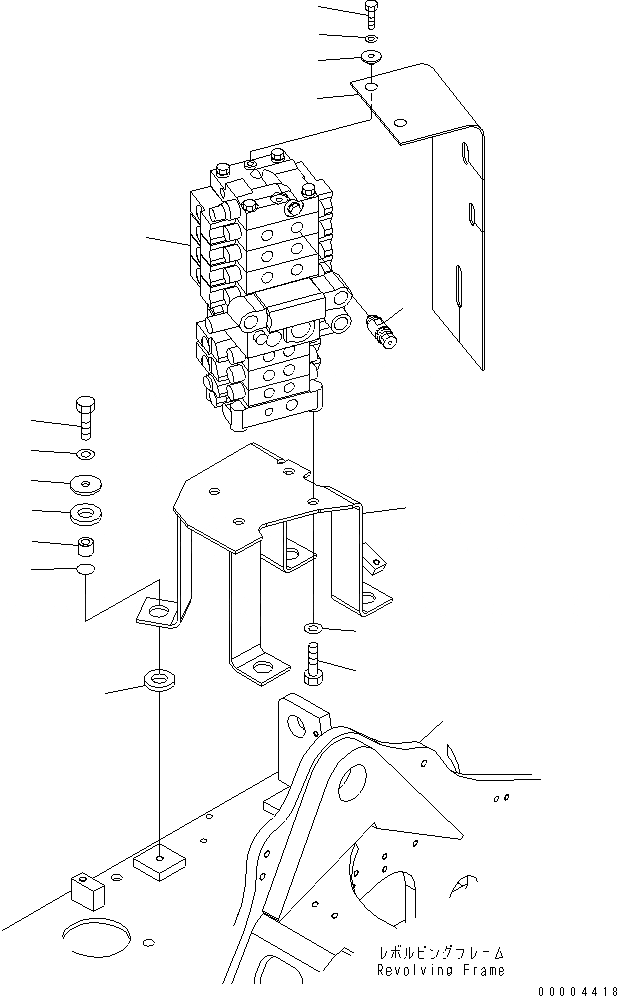 レボルビングフレーム
Revolving Frame
00004418