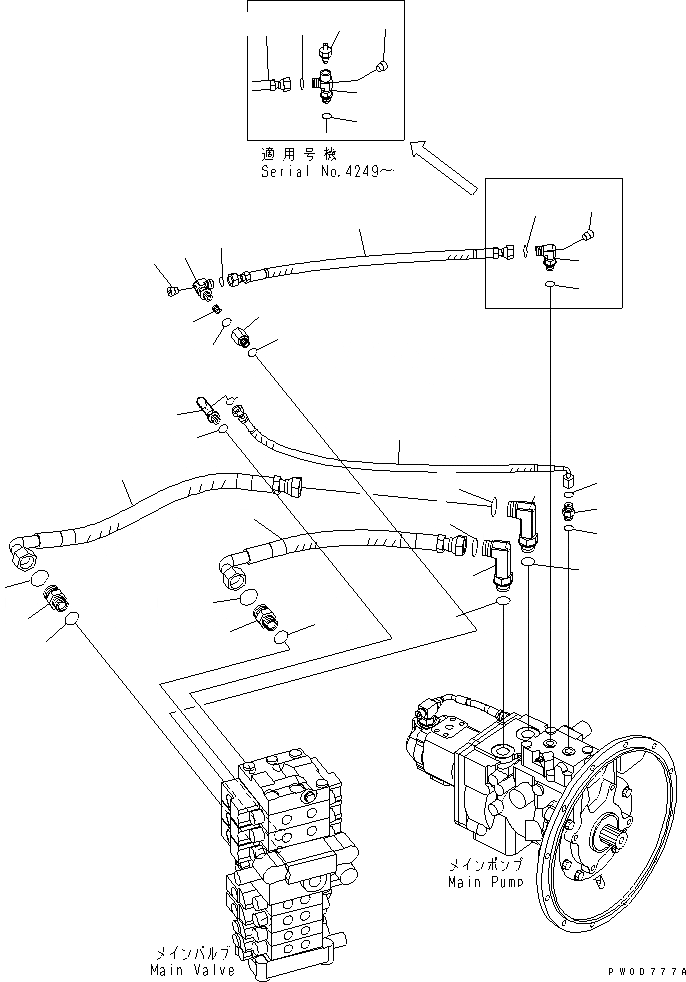 適用号機
Serial No.4249~

メインポンプ
Main Pump

メインバルブ
Main Valve

PW00777A