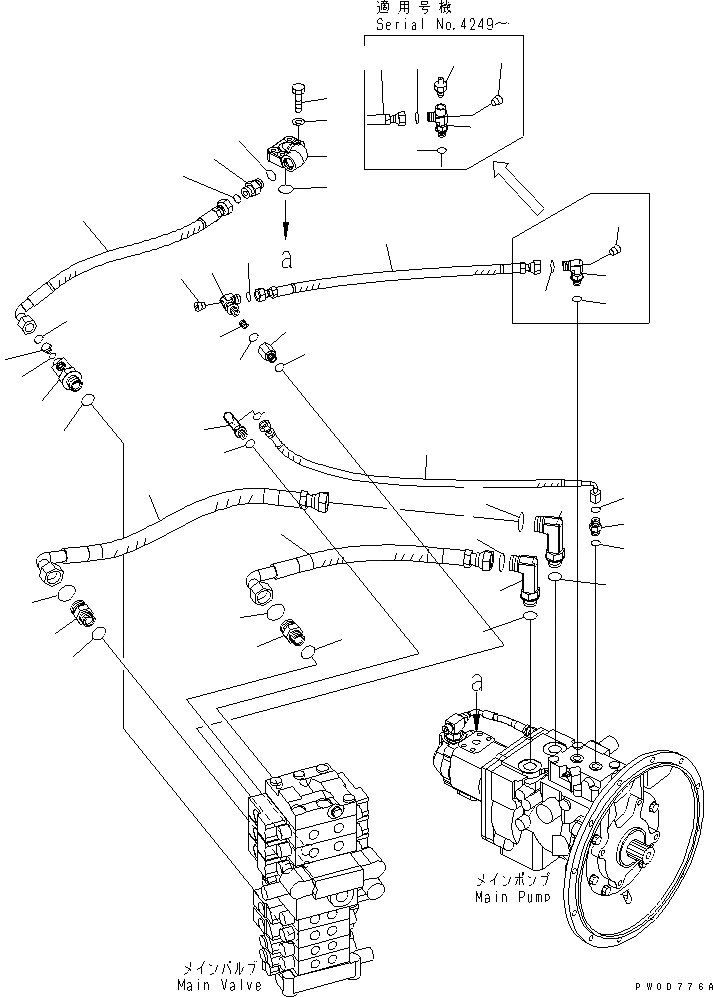 適用号機
Serial No.4249～

a

a

メインポンプ
Main Pump

メインバルブ
Main Valve

PW0D776A