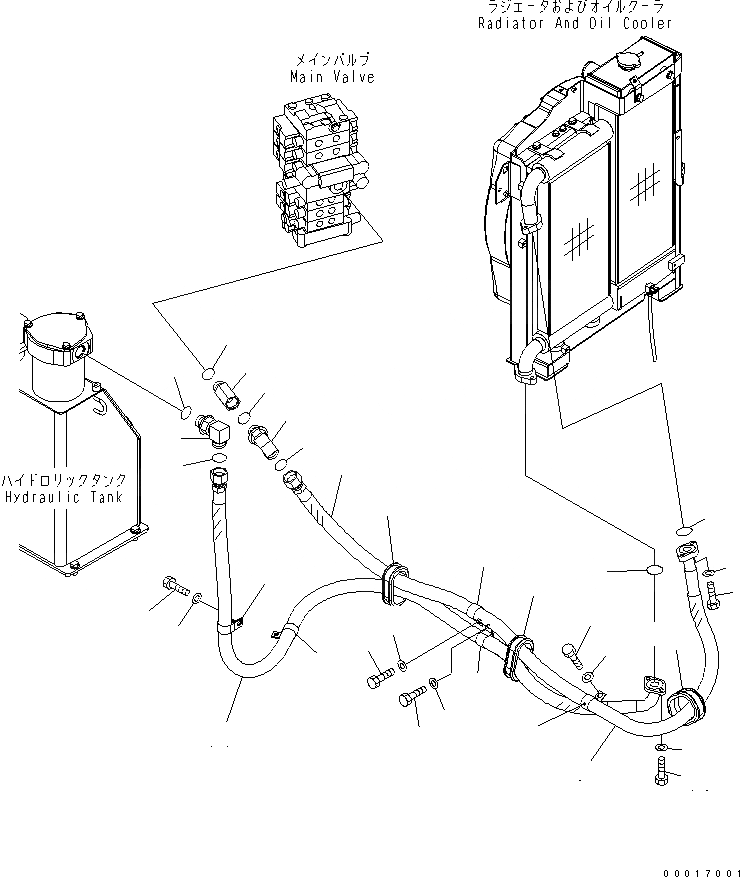 ラジエータおよびオイルクーラ
Radiator And Oil Cooler

メインバルブ
Main Valve

ハイドロリックタンク
Hydraulic Tank

00017001