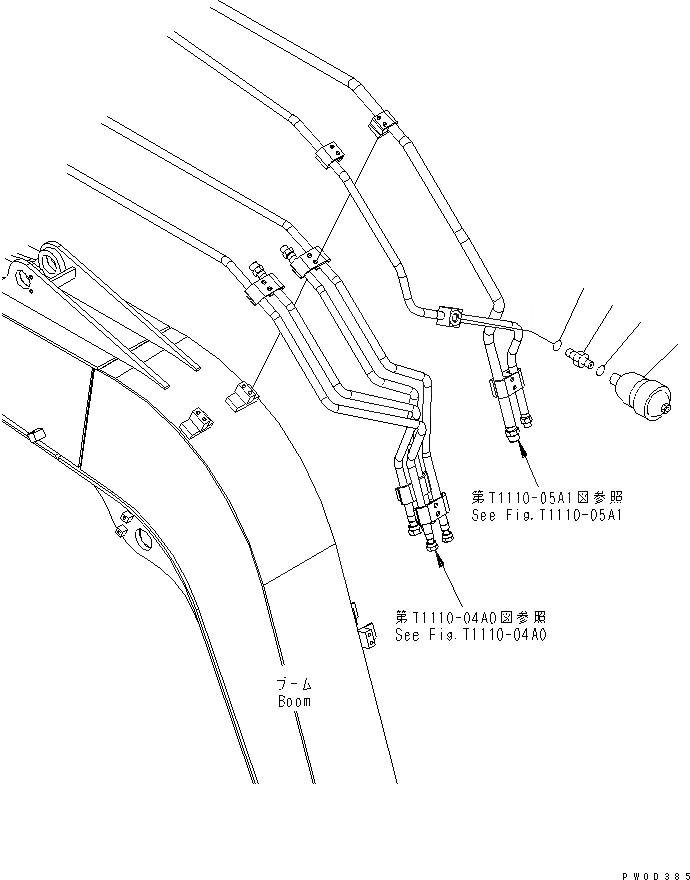 第T1110-05A1図参照
See Fig.T1110-05A1

第T1110-04A0図参照
See Fig.T1110-04A0

ブーム
Boom

PW0D385