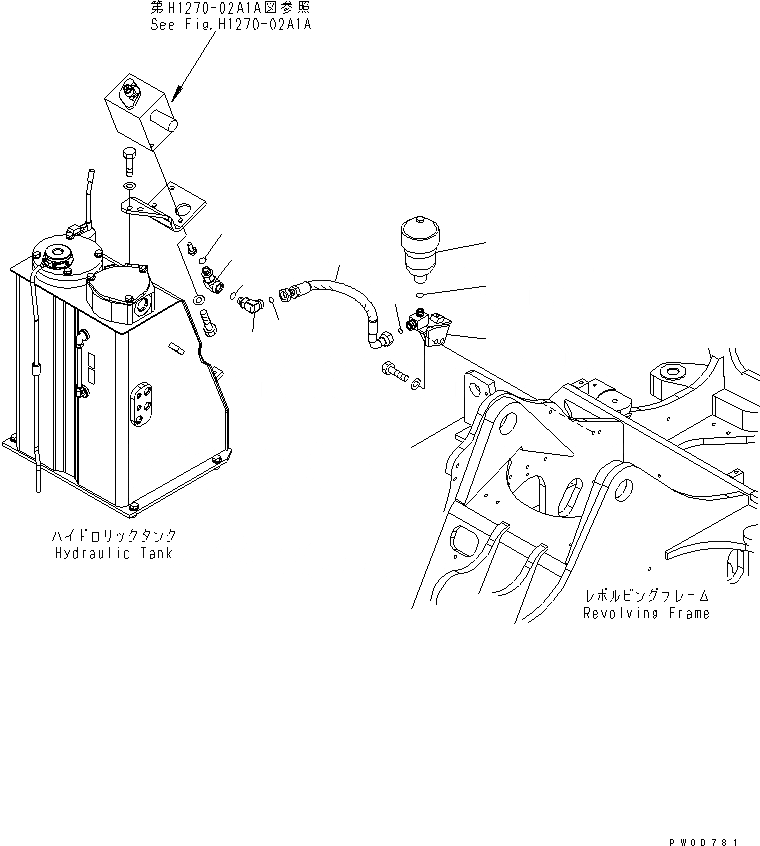 第H1270-02A1A図参照
See Fig.H1270-02A1A

ハイドロリックタンク
Hydraulic Tank

レボルビングフレーム
Revolving Frame

PW00781