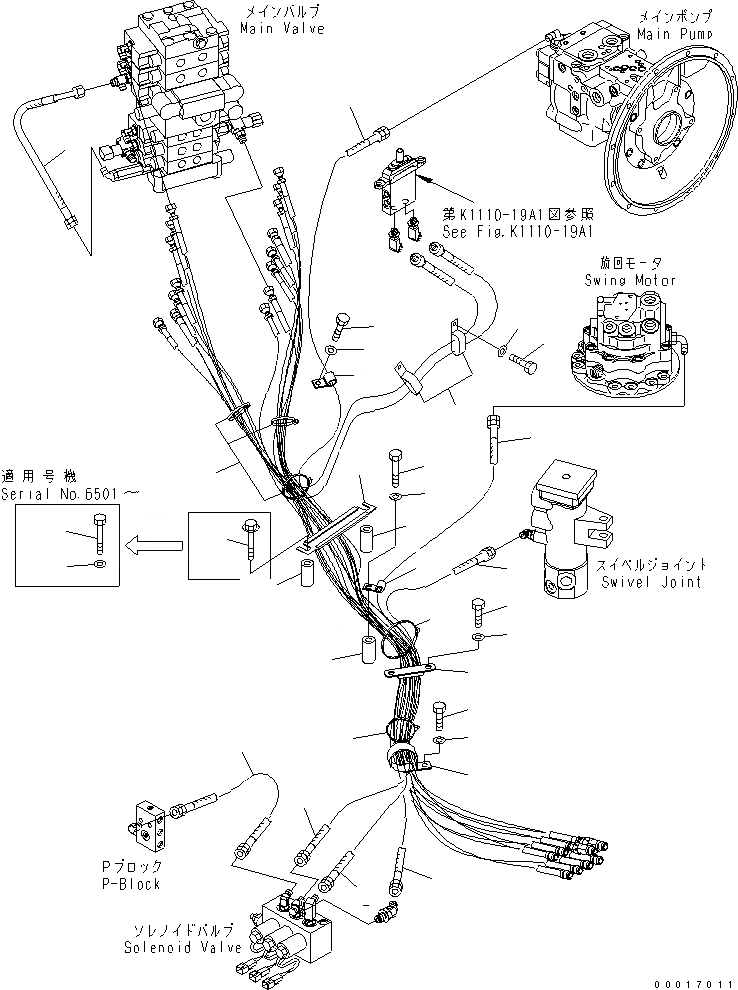 メインバルブ
Main Valve

メインポンプ
Main Pump

第K1110-19A1図参照
See Fig.K1110-19A1

旋回モータ
Swing Motor

適用号機
Serial No.6501～

スイベルジョイント
Swivel Joint

Pブロック
P-Block

ソレノイドバルブ
Solenoid Valve

00017011