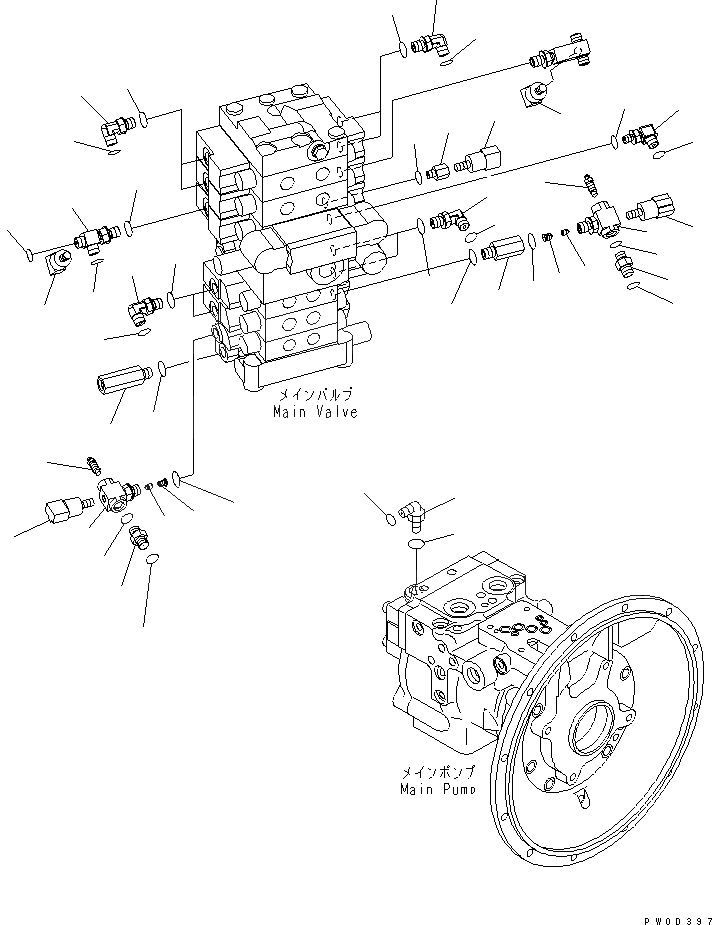 メインバルブ
Main Valve

メインポンプ
Main Pump

PW0D397