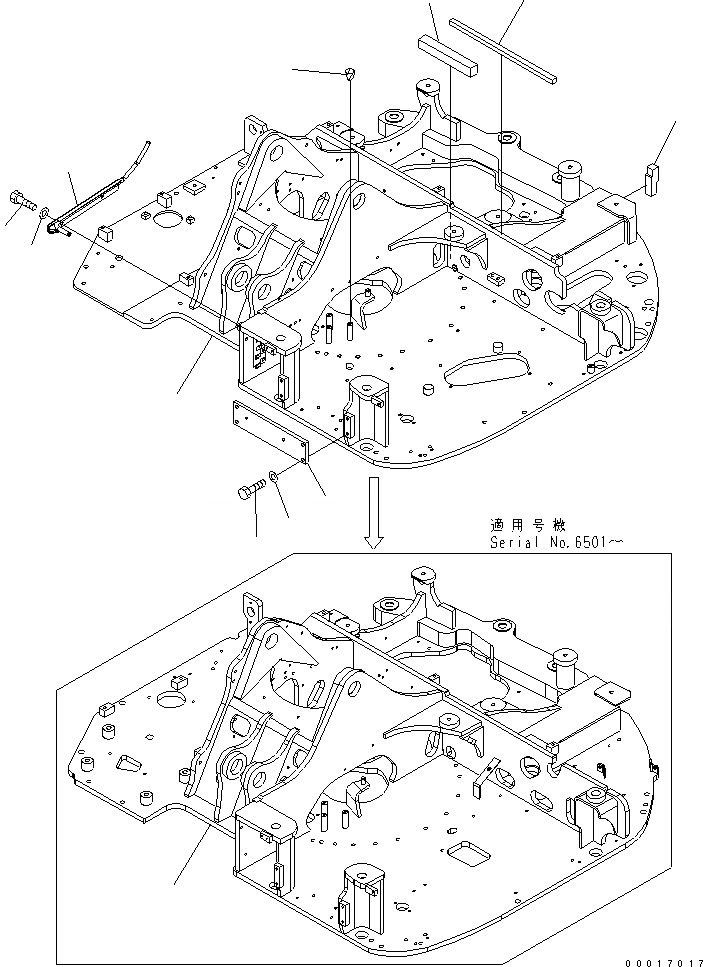 適用号機
Serial No.6501～

00017017