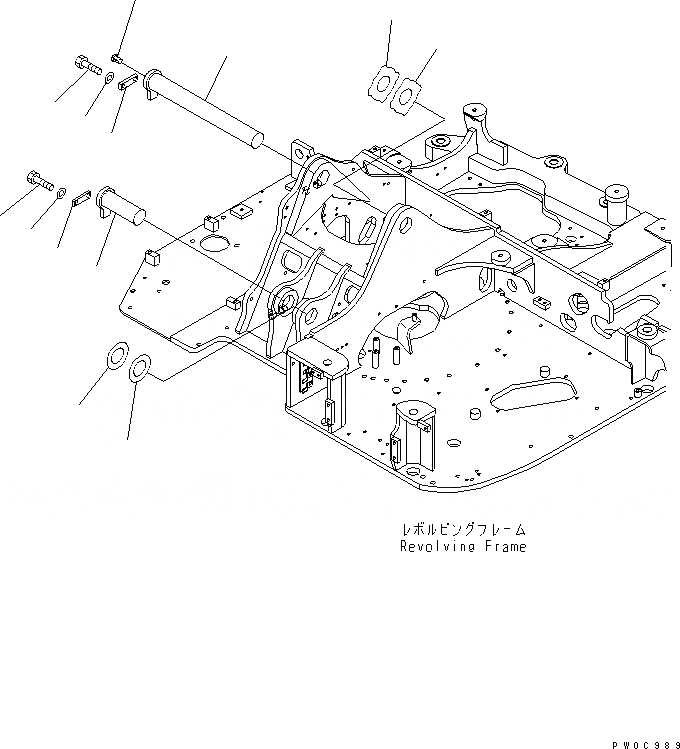 レボルビングフレーム
Revolving Frame

PW0C989