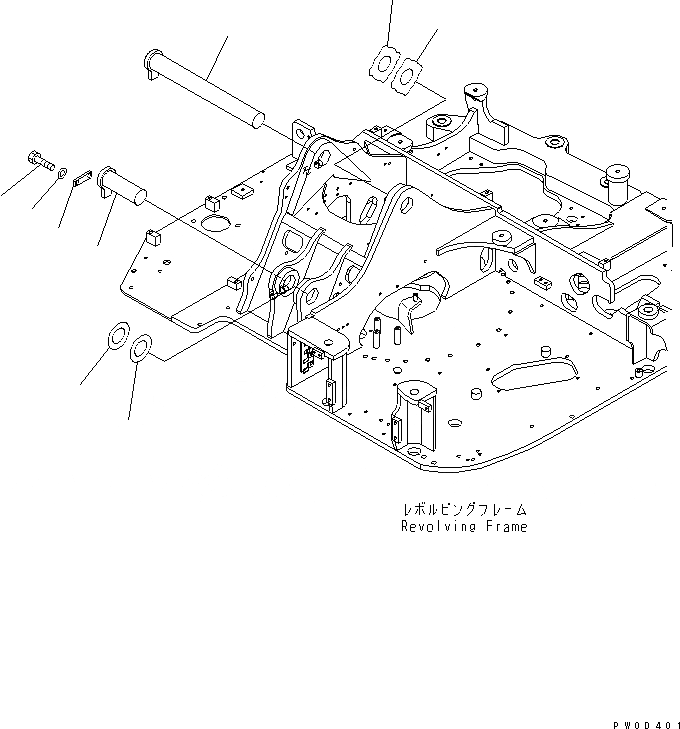 レボルビングフレーム
Revolving Frame

PW0D401