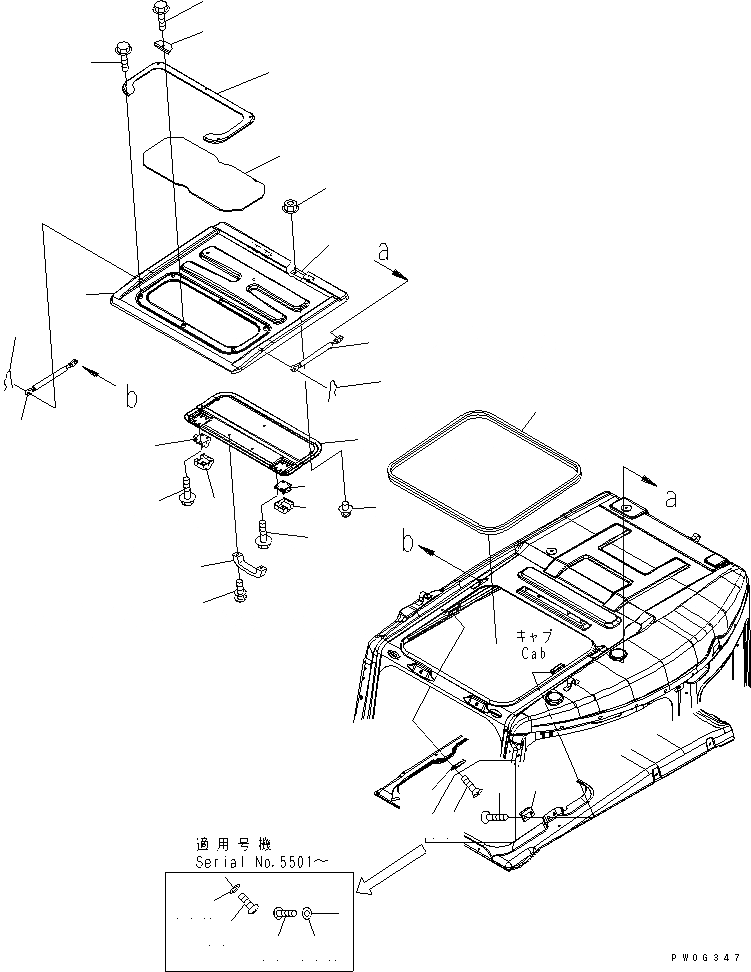 a
b
a
b
キャブ
Cab
適用号機
Serial No.5501～
PW06347