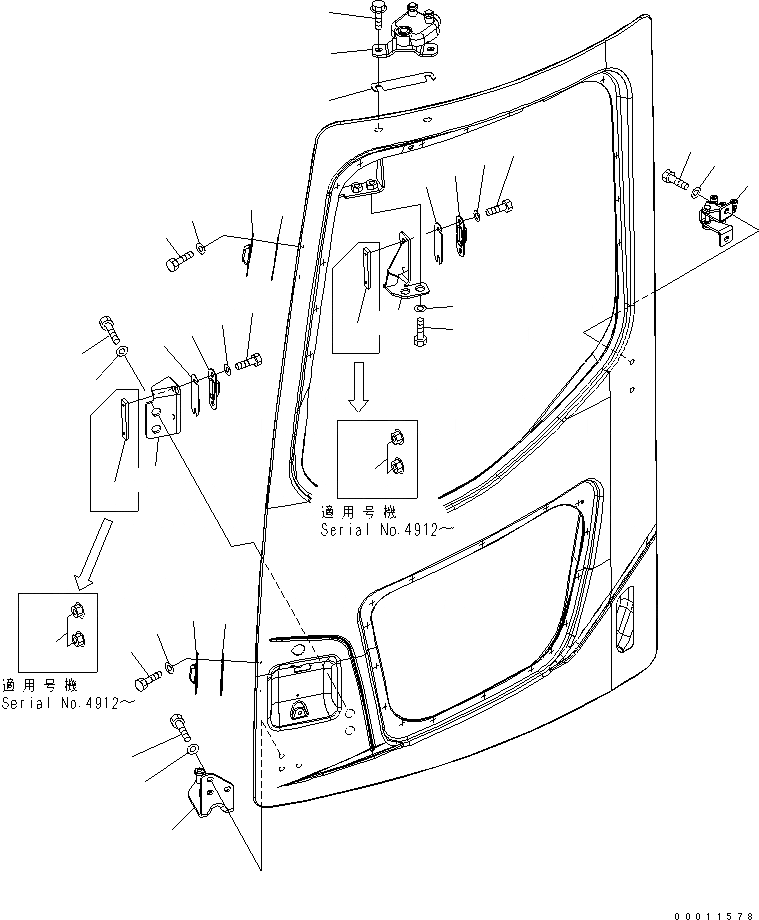 適用号機
Serial No.4912~

適用号機
Serial No.4912~

00011578