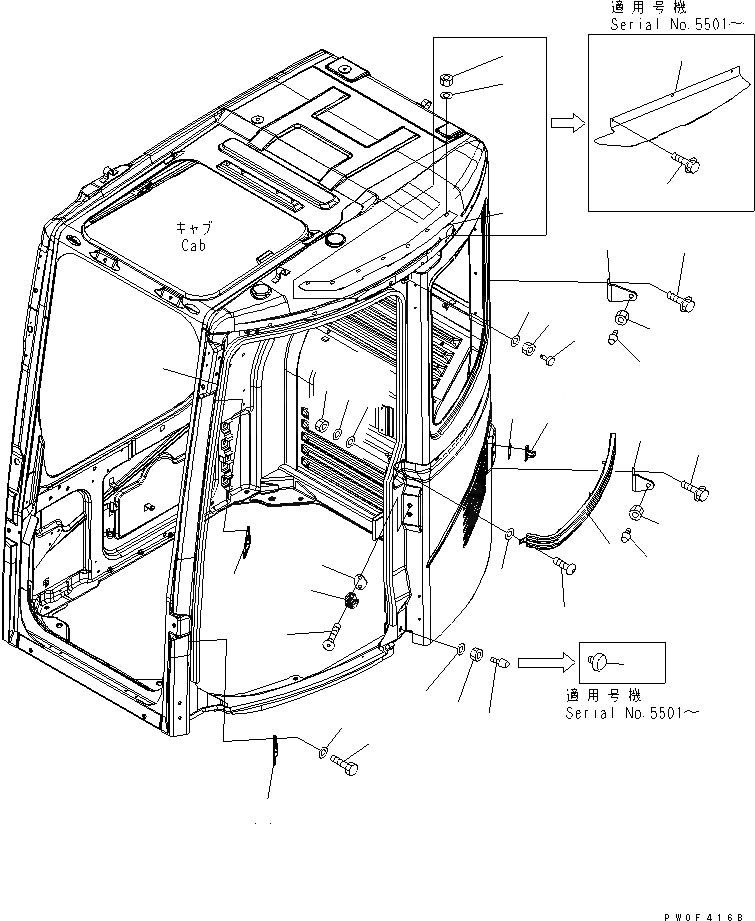 適用号機
Serial No.5501～

キャブ
Cab

適用号機
Serial No.5501～

PW0F416B