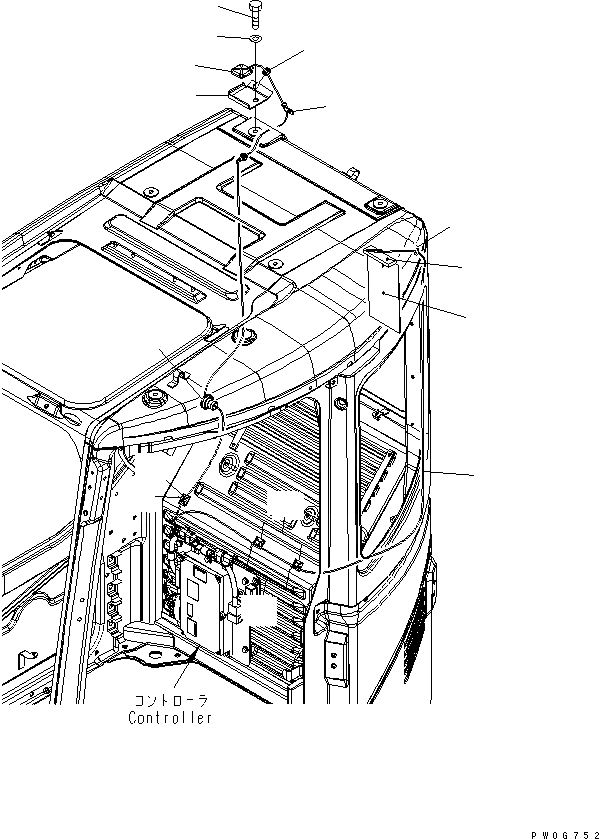 コントローラ
Controller

PW0G752