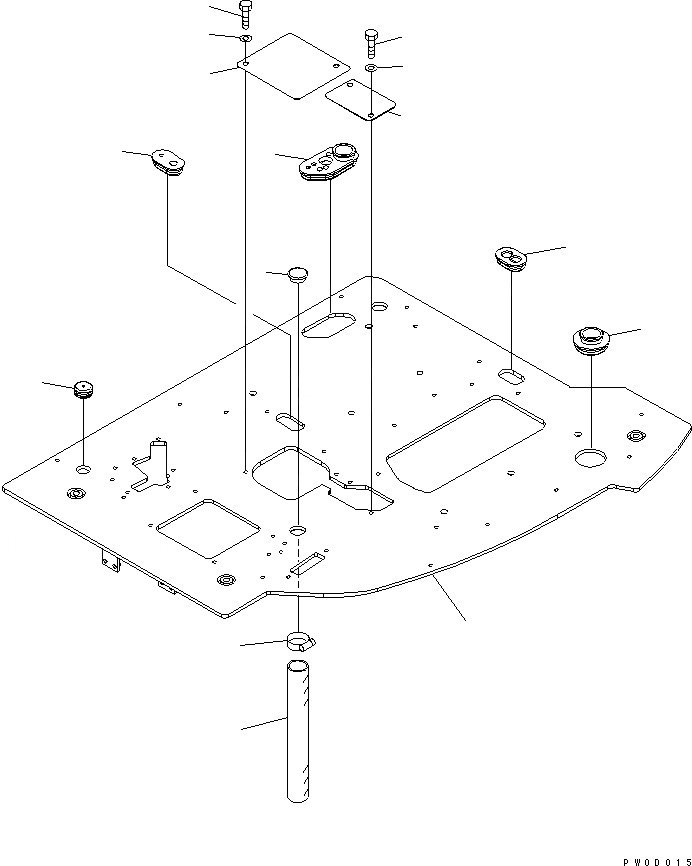 PW0D015