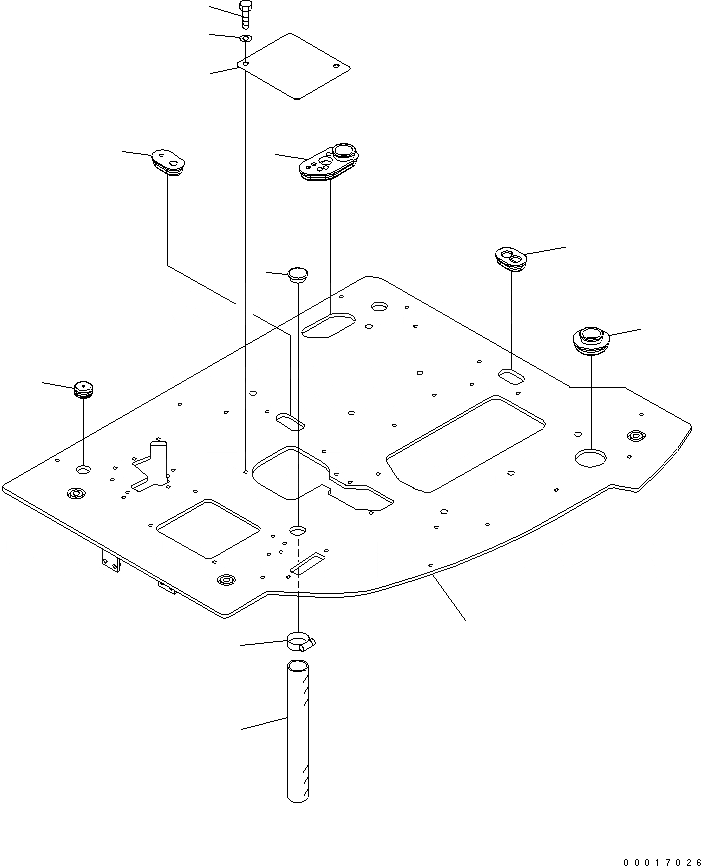 00017026