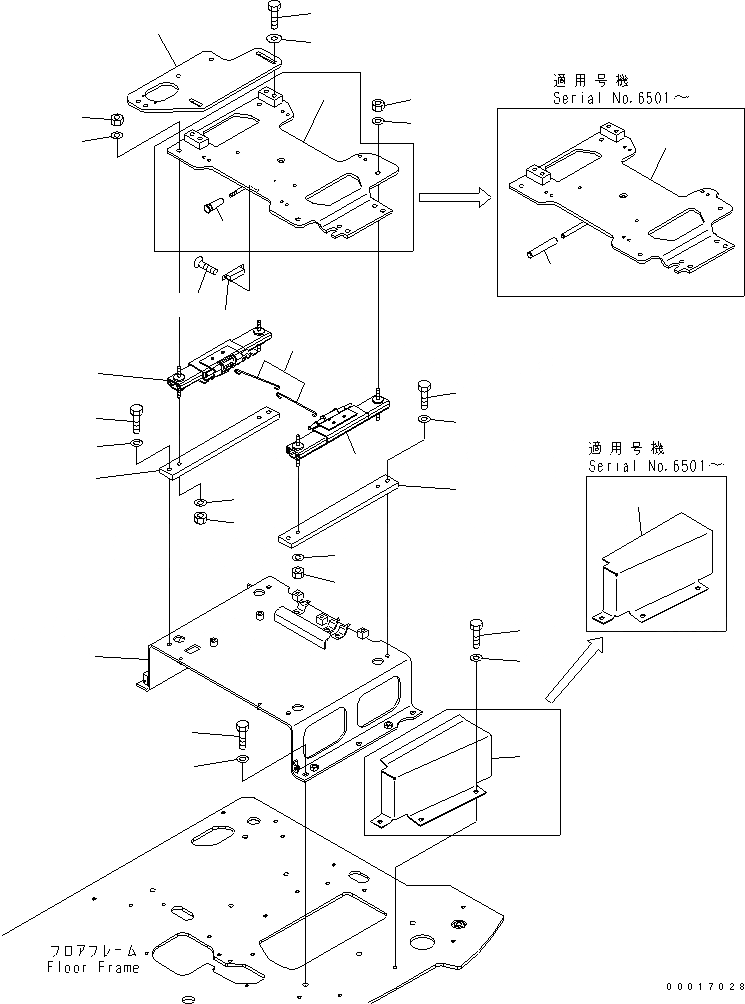 適用号機
Serial No.6501～

適用号機
Serial No.6501～

フロアフレーム
Floor Frame

00017028