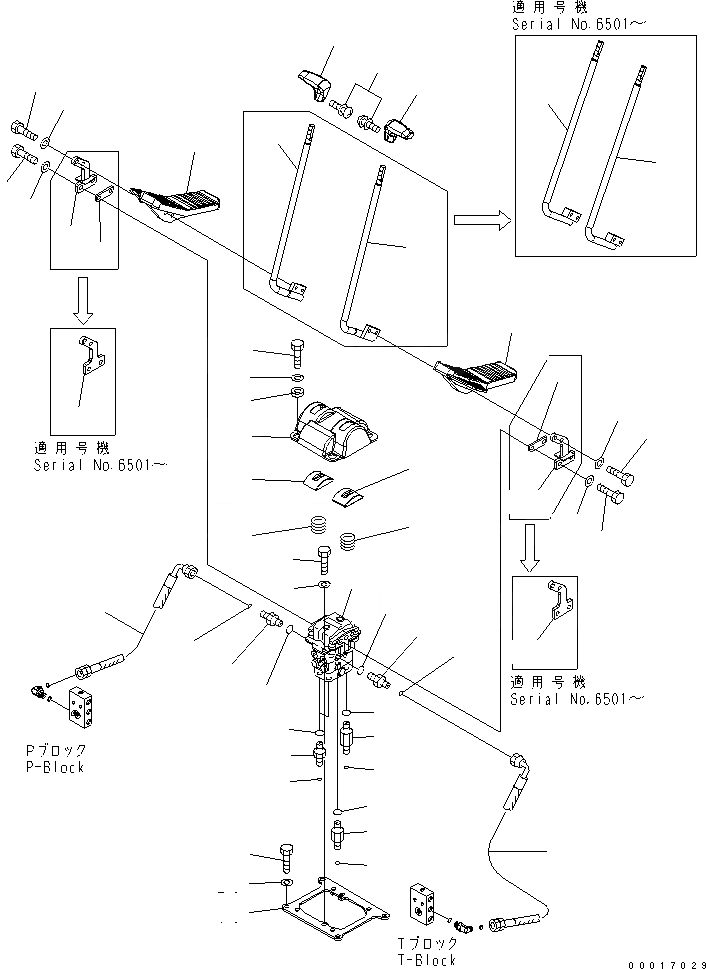 適用号機
Serial No.6501～

適用号機
Serial No.6501～

適用号機
Serial No.6501～

Pブロック
P-Block

Tブロック
T-Block

00017029