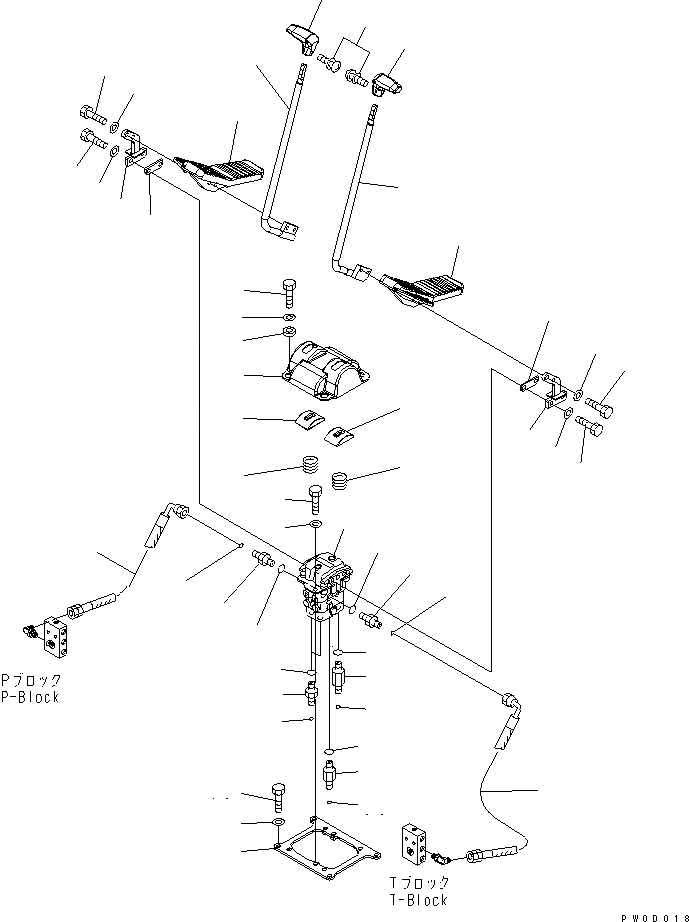 Pブロック
P-Block

Tブロック
T-Block

PW0D018