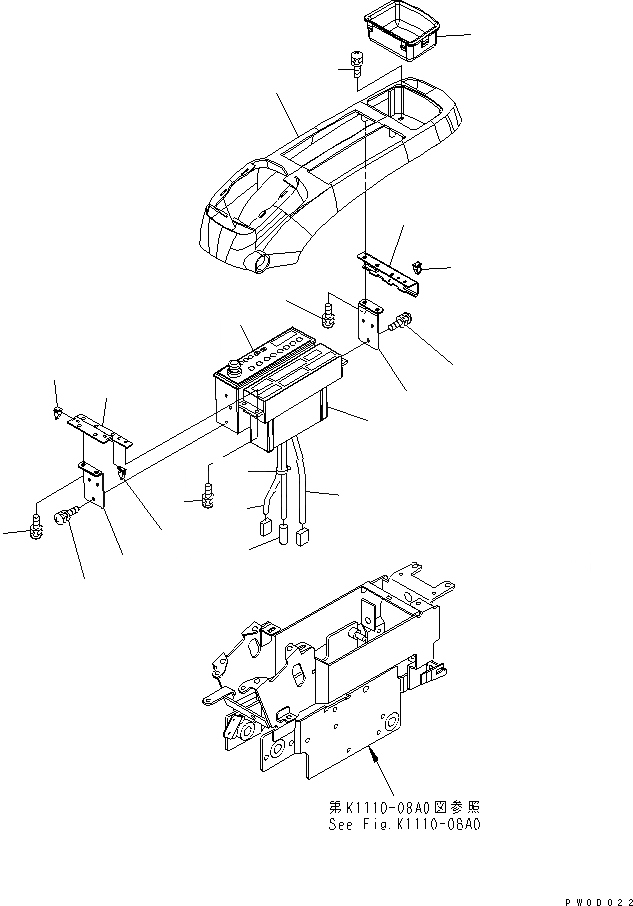 第K1110-08A0図参照
See Fig.K1110-08A0

PW0D022