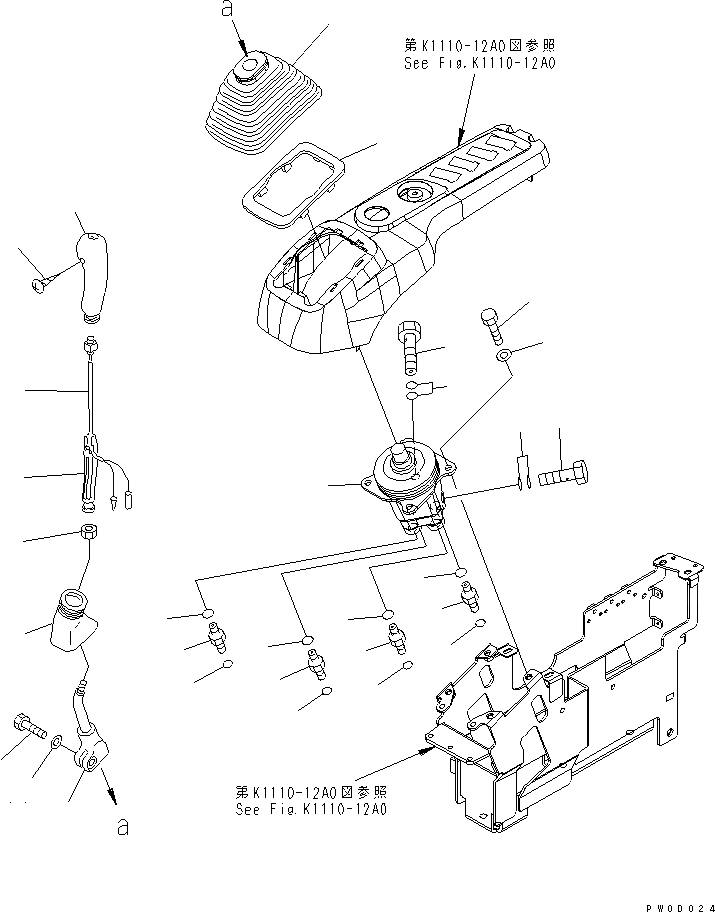 a

第K1110-12A0図参照
See Fig.K1110-12A0

第K1110-12A0図参照
See Fig.K1110-12A0

a

PW0D024