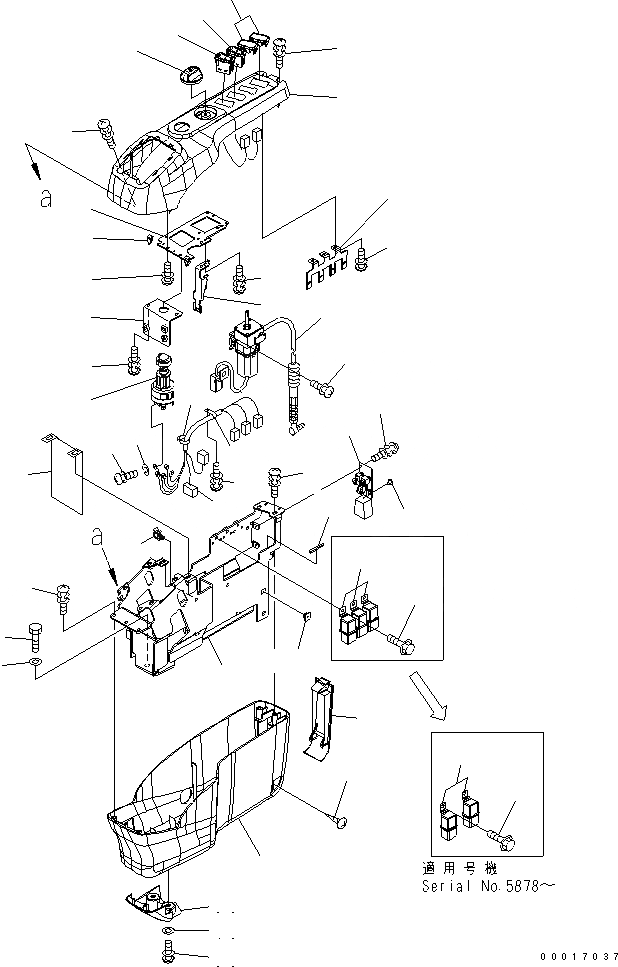 a

a

適用号機
Serial No.5878～

00017037