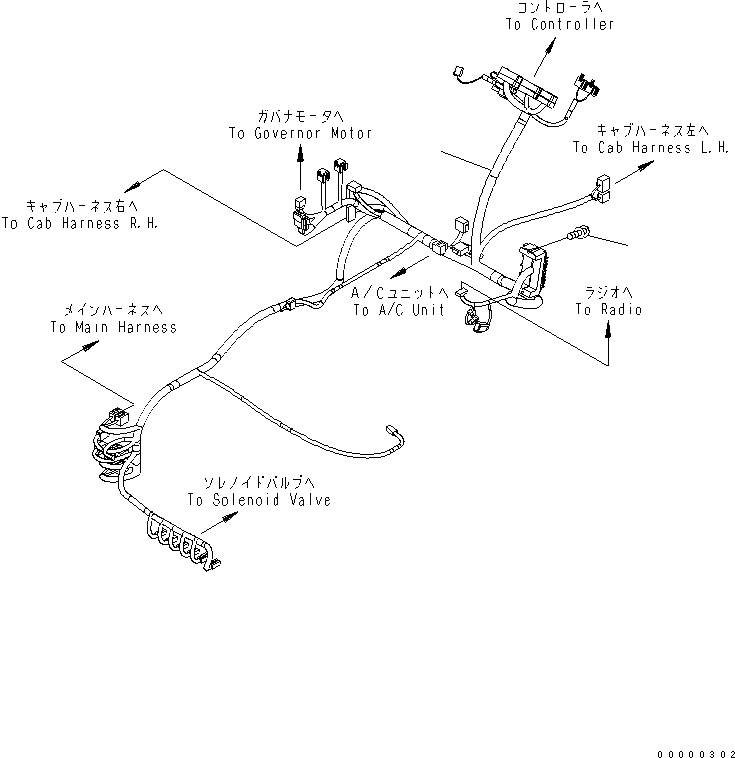 コントローラへ
To Controller

ガバナモータへ
To Governor Motor

キャブハーネス左へ
To Cab Harness L.H.

キャブハーネス右へ
To Cab Harness R.H.

A/Cユニットへ
To A/C Unit

ラジオへ
To Radio

メインハーネスへ
To Main Harness

ソレノイドバルブへ
To Solenoid Valve

00000302