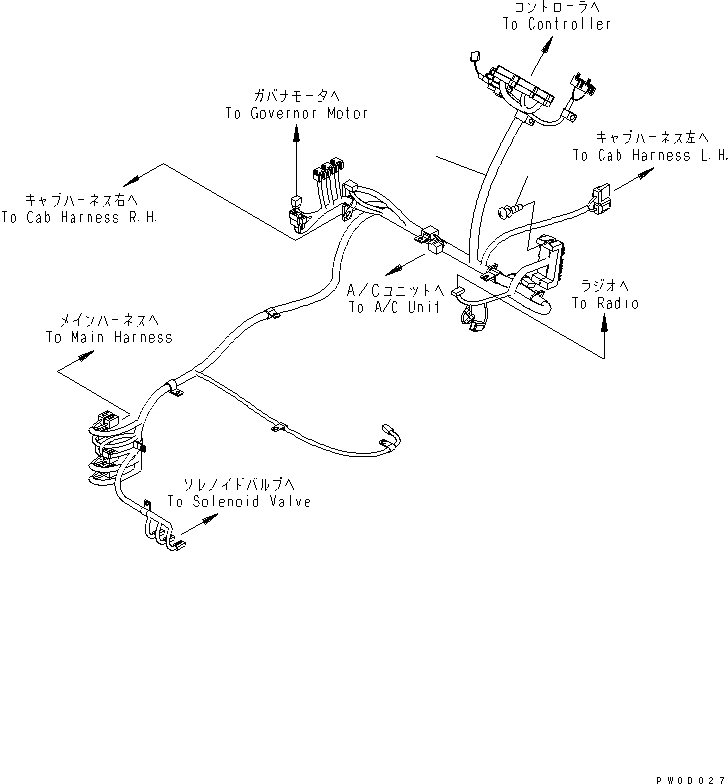 コントローラへ
To Controller

ガバナモータへ
To Governor Motor

キャブハーネス左へ
To Cab Harness L.H.

キャブハーネス右へ
To Cab Harness R.H.

A/Cユニットへ
To A/C Unit

ラジオへ
To Radio

メインハーネスへ
To Main Harness

ソレノイドバルブへ
To Solenoid Valve

PW0D027