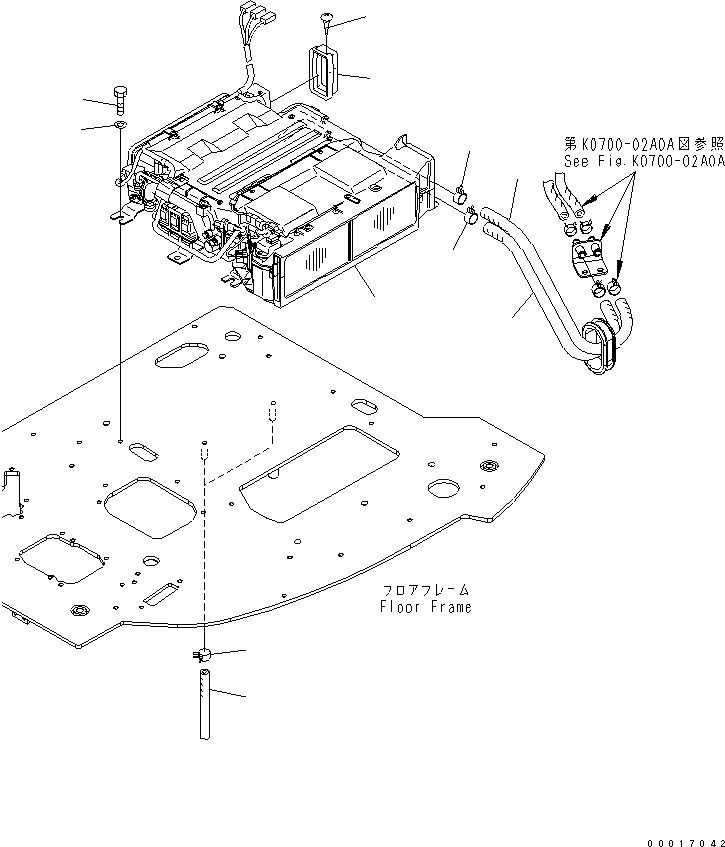 第K0700-02A0A図参照
See Fig.K0700-02A0A

フロアフレーム
Floor Frame

00017042