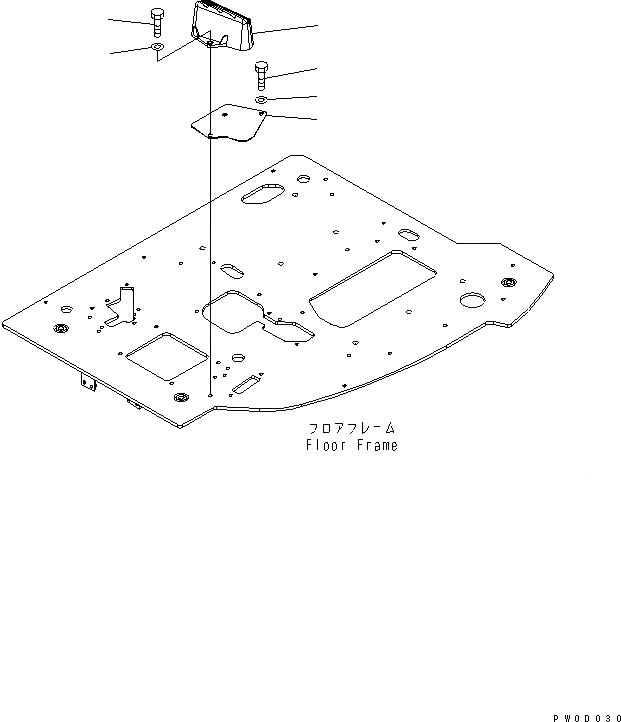 フロアフレーム
Floor Frame

PW0D030