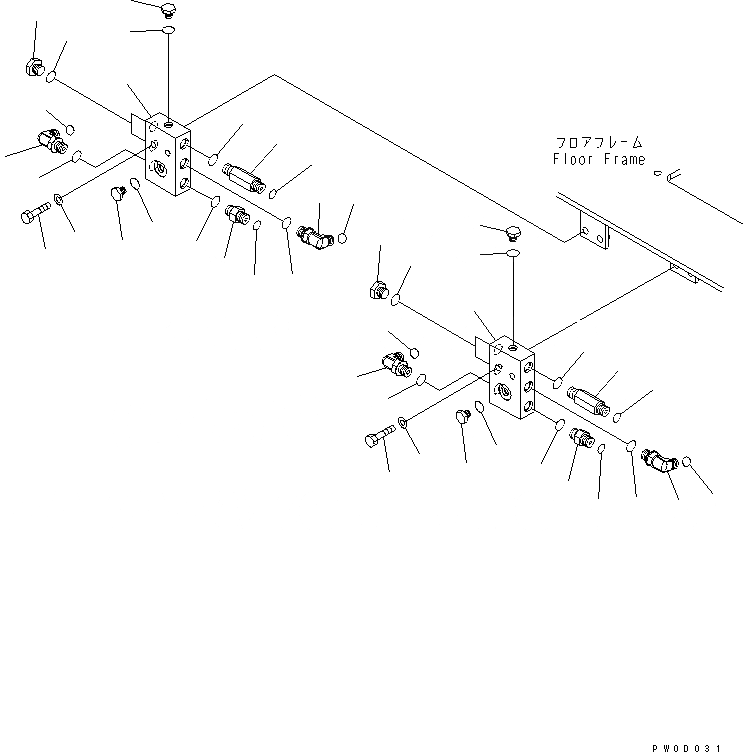 フロアフレーム
Floor Frame

PW0D031