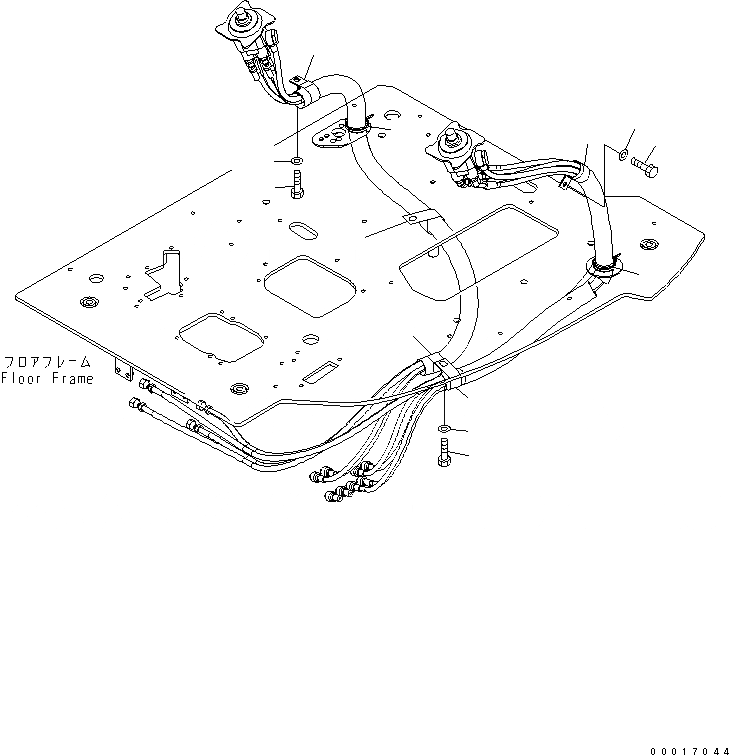 フロアフレーム
Floor Frame

00017044