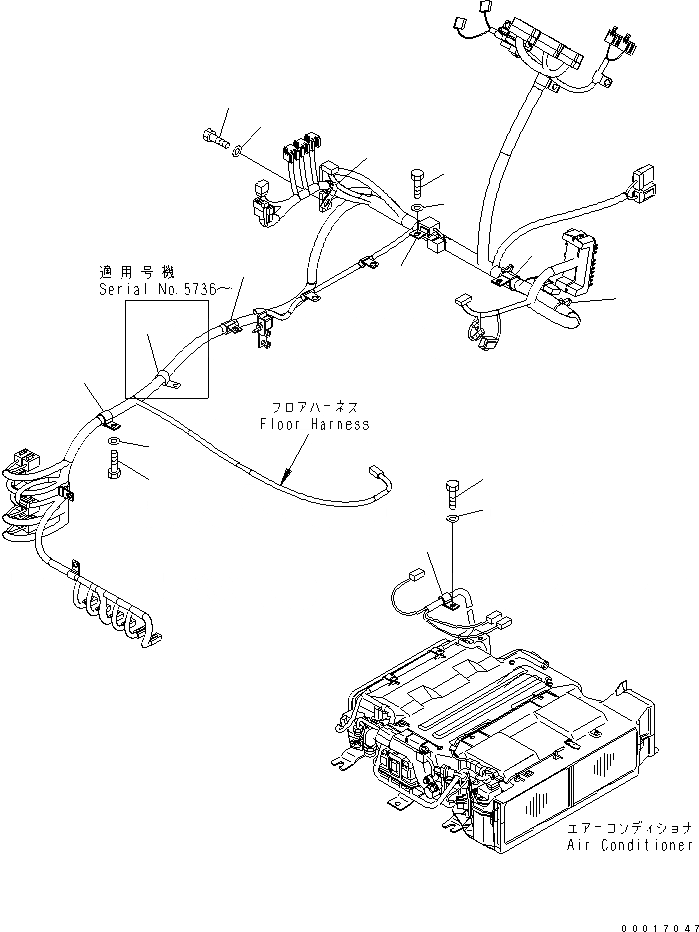 適用号機
Serial No.5736~

フロアハーネス
Floor Harness

エアーコンディショナ
Air Conditioner

00017047