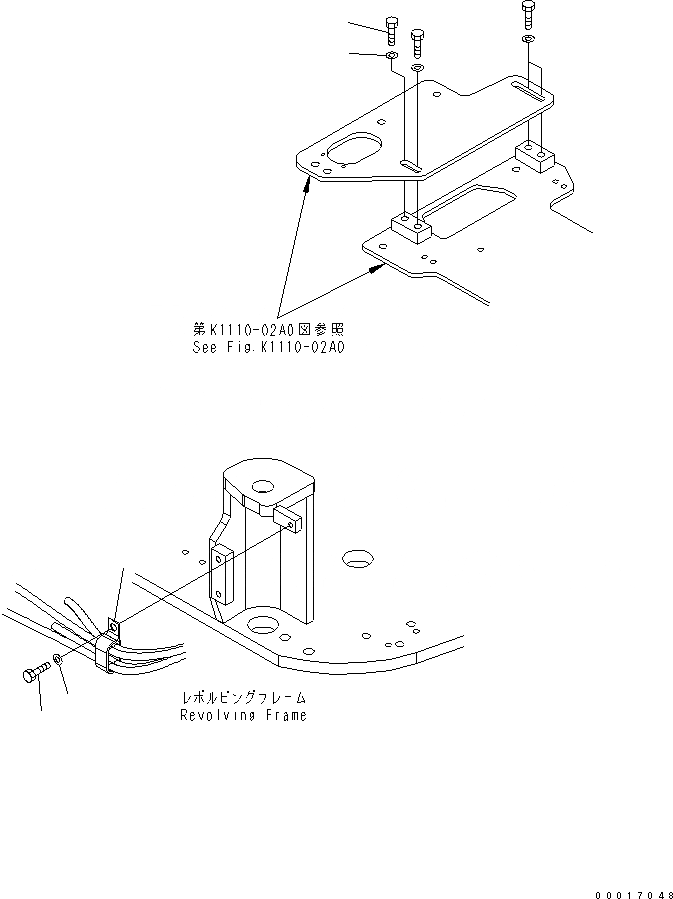 第K1110-02A0図参照
See Fig.K1110-02A0

レボルビングフレーム
Revolving Frame

00017048