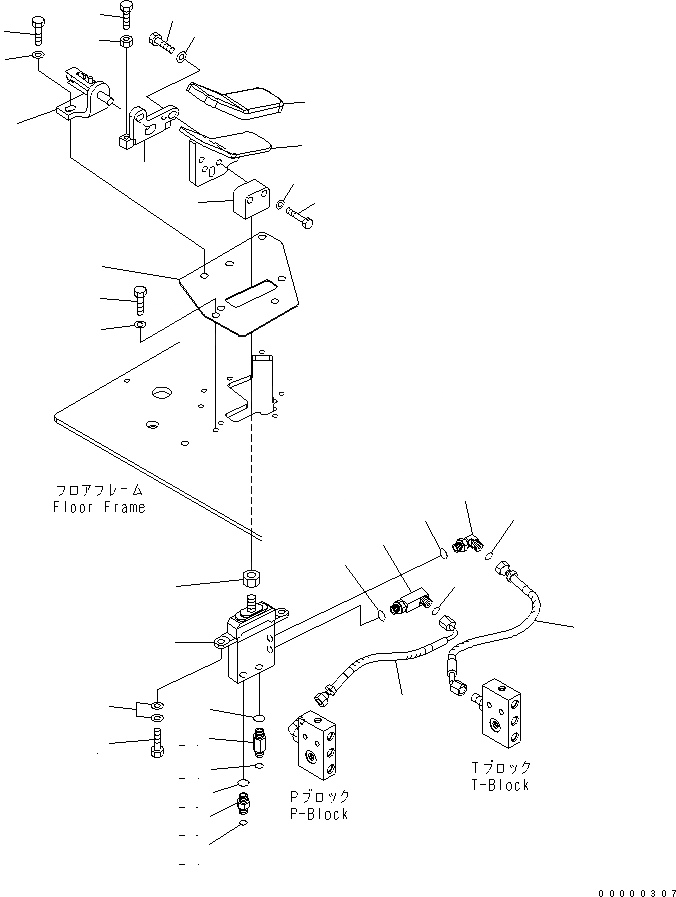 フロアフレーム
Floor Frame

Pブロック
P-Block

Tブロック
T-Block

00000307