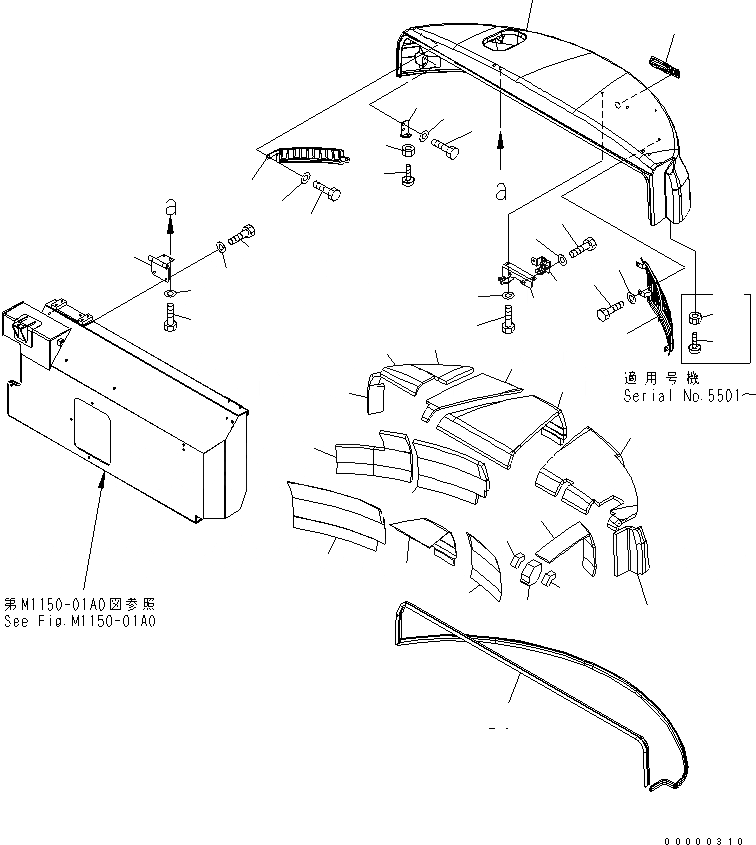 a

a

適用号機
Serial No.5501～

第M1150-01A0図参照
See Fig.M1150-01A0

00000310