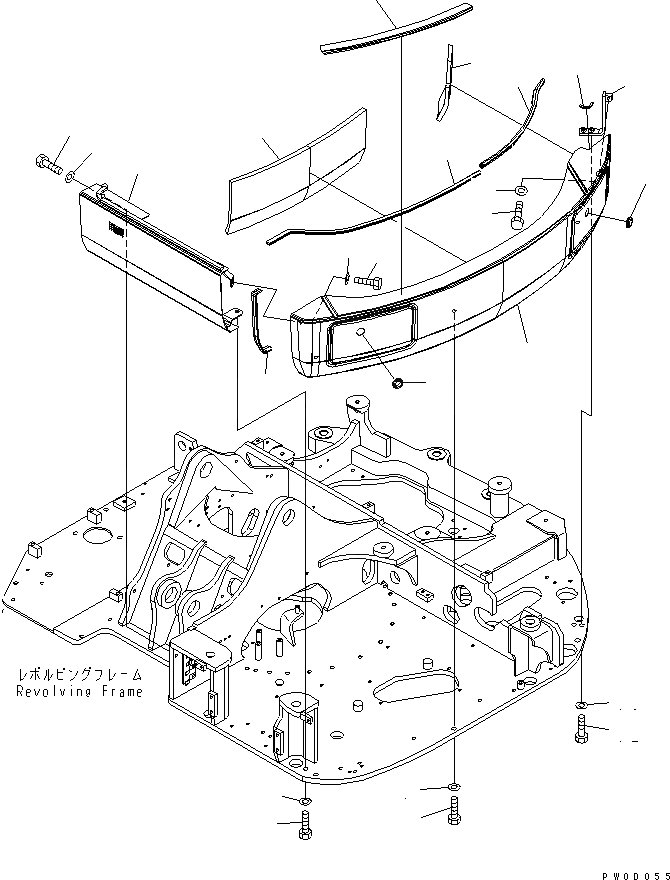 レボルビングフレーム
Revolving Frame

PW0D055