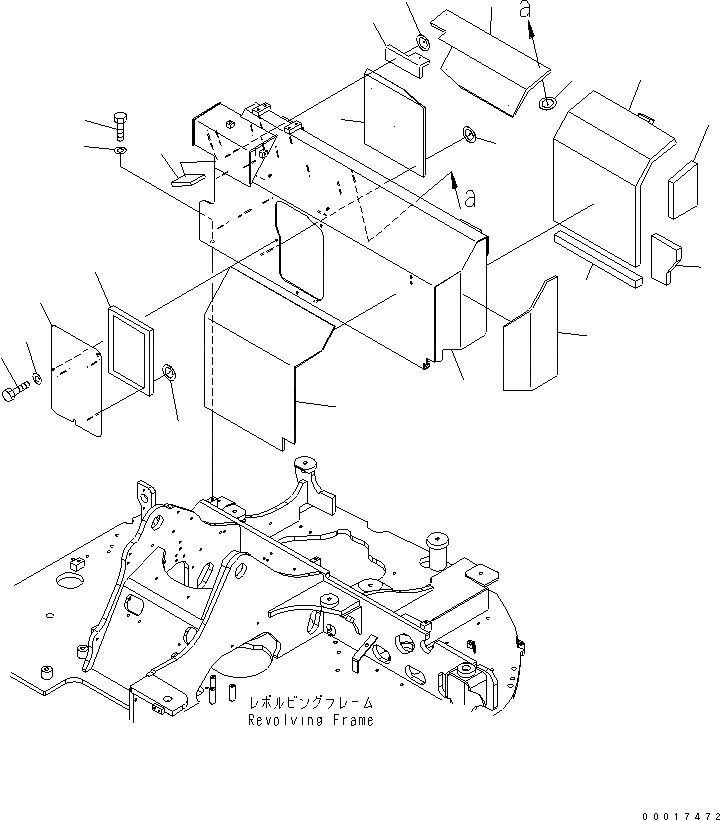 a

a

レボルビングフレーム
Revolving Frame

00017472