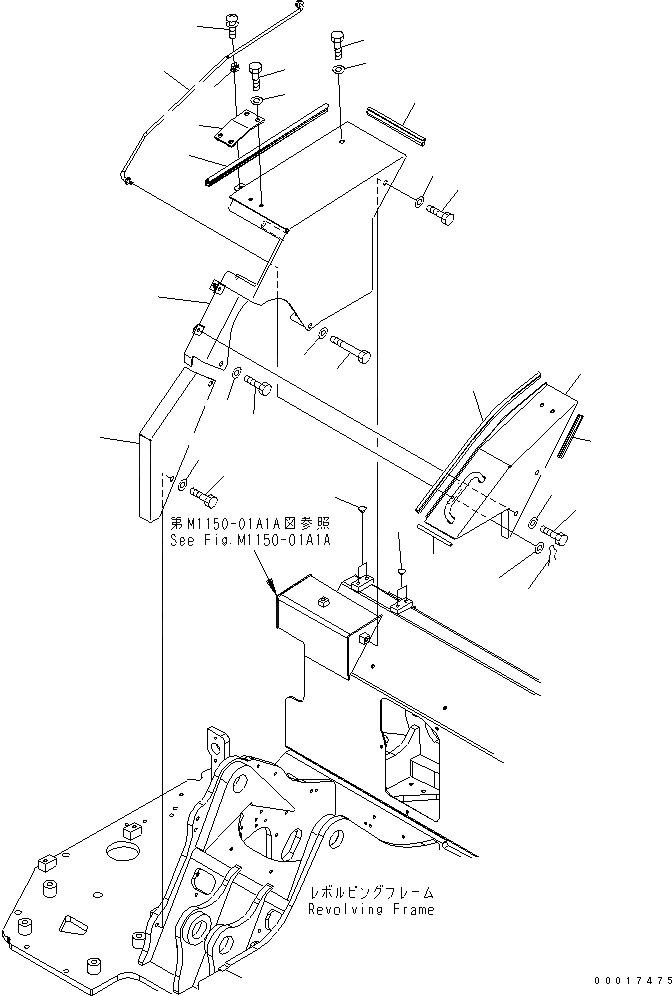 第M1150-01A1A図参照
See Fig.M1150-01A1A

レボルビングフレーム
Revolving Frame

00017475